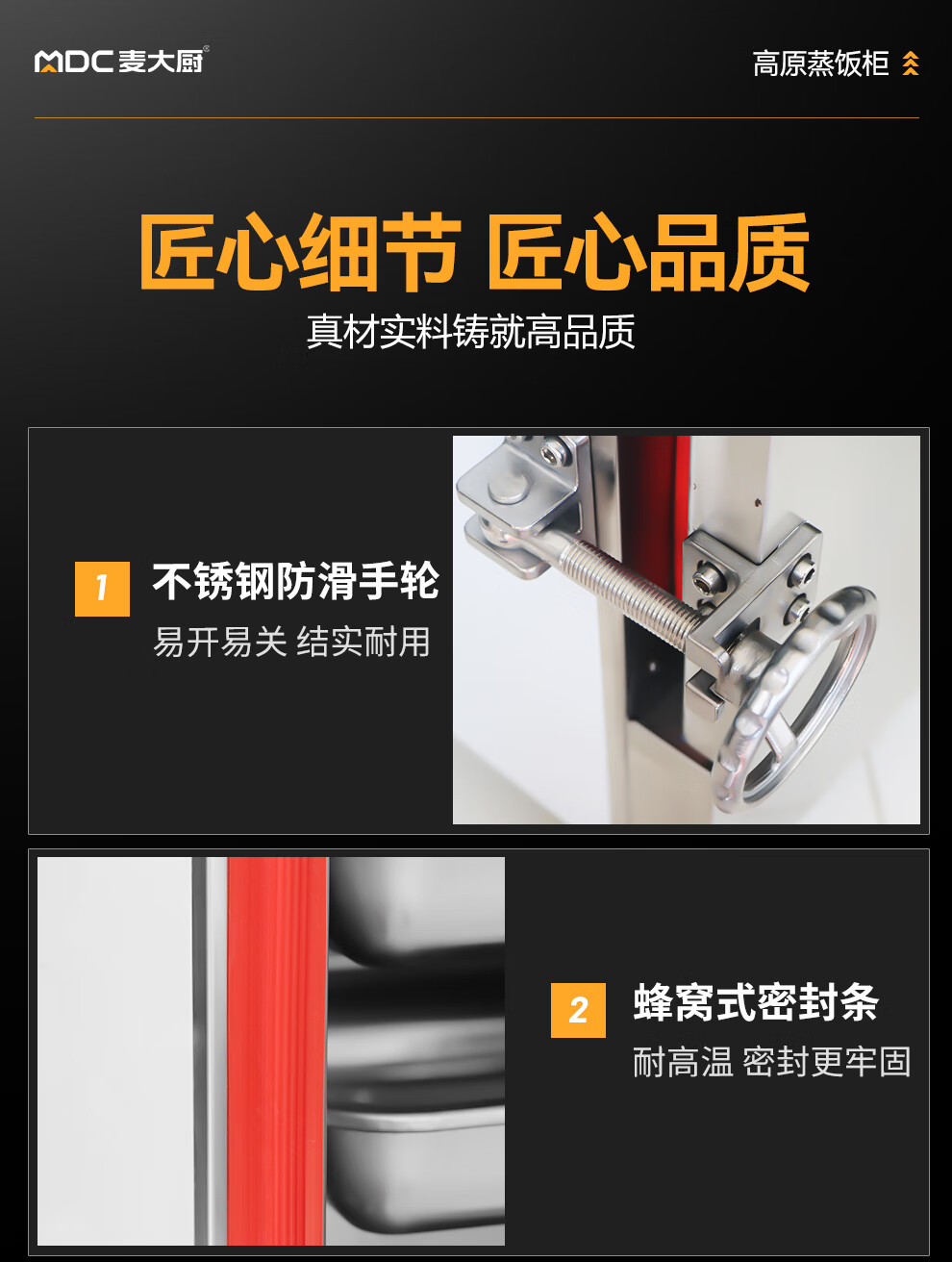 MDC 麦大厨®

高原蒸饭柜

匠心细节 匠心品质

真材实料铸就高品质

1 不锈钢防滑手轮

易开易关 结实耐用

2 蜂窝式密封条

耐高温 密封更牢固