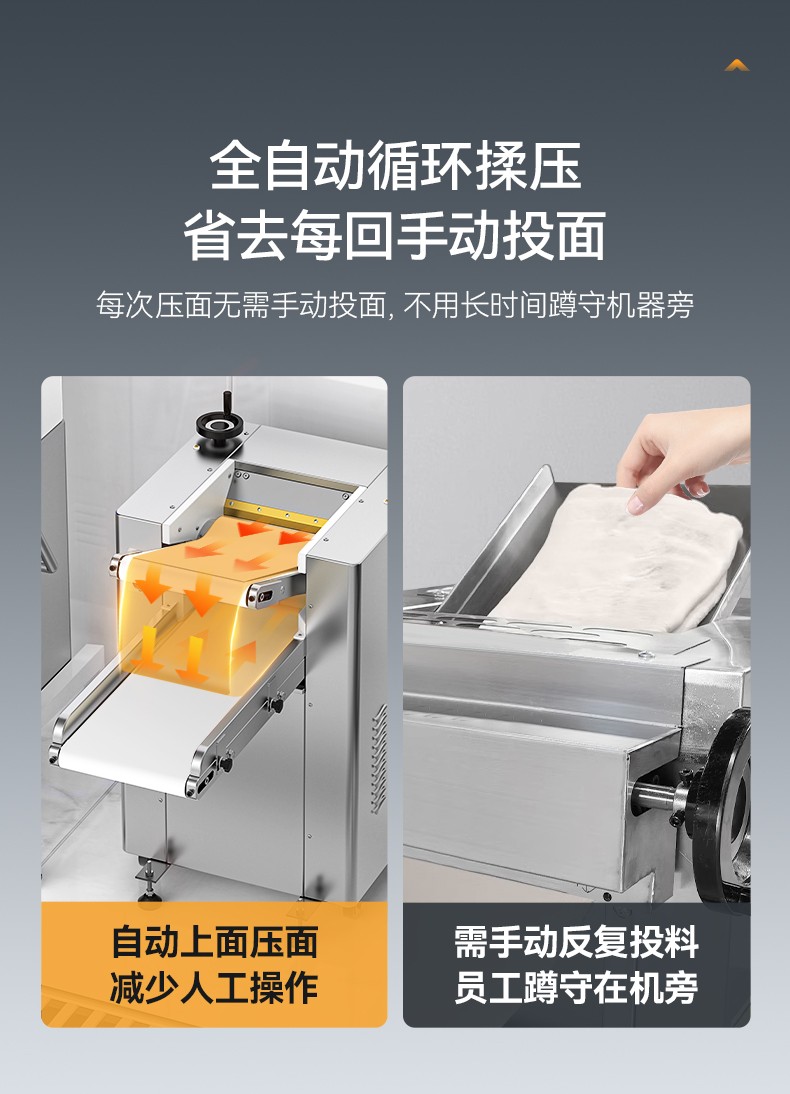 全自动循环揉压
省去每回手动投面

每次压面无需手动投面, 不用长时间蹲守机器旁

自动上面压面
减少人工操作

需手动反复投料
员工蹲守在机旁